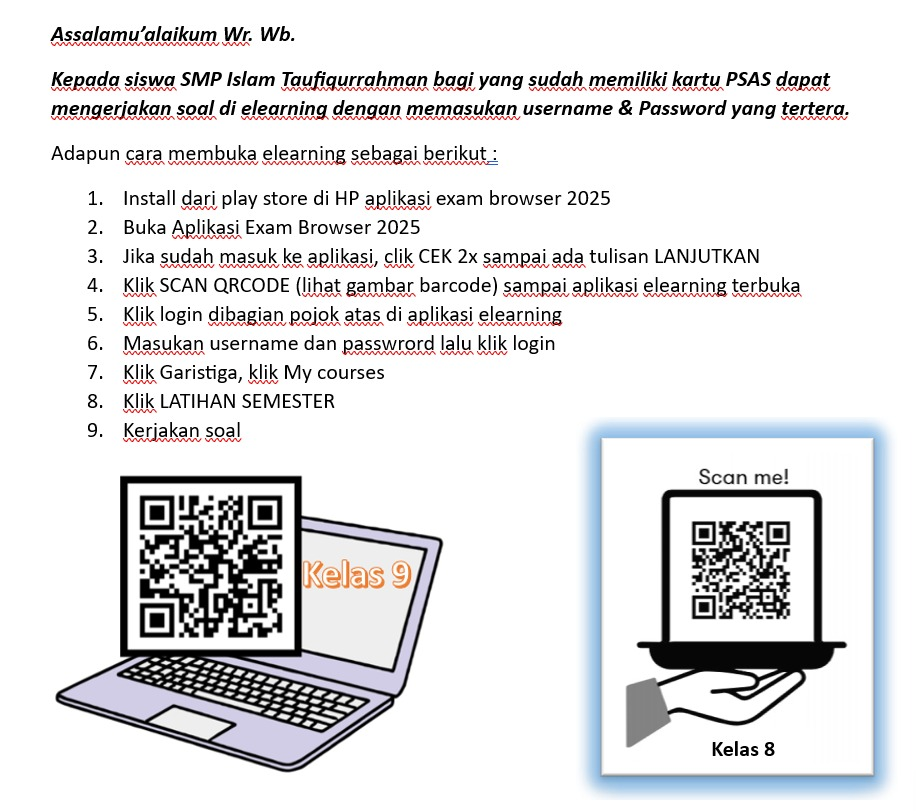 Assalamu'alaikum Wr. Wb.

Kepada siswa SMP Islam Taufiqurrahman bagi yang sudah memiliki kartu PSAS dapat mengerjakan soal di elearning dengan memasukan username & Password yang tertera.

Adapun cara membuka elearning sebagai berikut :

1. Install dari play store di HP aplikasi exam browser 2025
2. Buka Aplikasi Exam Browser 2025
3. Jika sudah masuk ke aplikasi, clik CEK 2x sampai ada tulisan LANJUTKAN
4. Klik SCAN QRCODE (lihat gambar barcode) sampai aplikasi elearning terbuka
5. Klik login dibagian pojok atas di aplikasi elearning
6. Masukan username dan passwrord lalu klik login
7. Klik Garistiga, klik My courses
8. Klik LATIHAN SEMESTER
9. Kerjakan soal

Kelas 9

Scan me!

Kelas 8